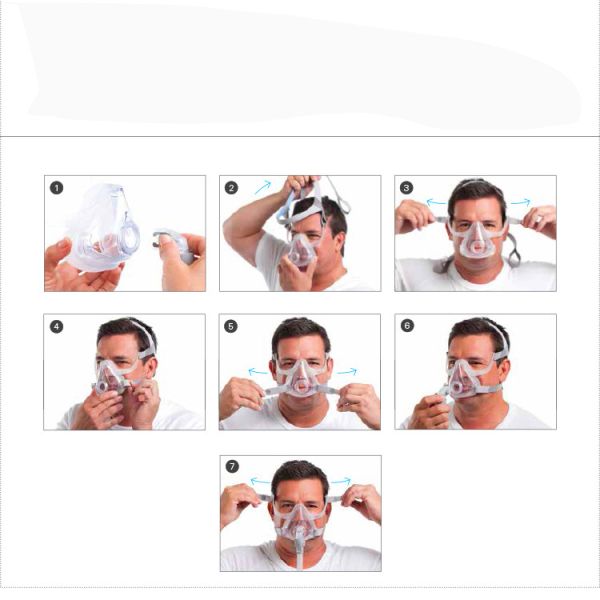 1

2

3

4

5

6

7