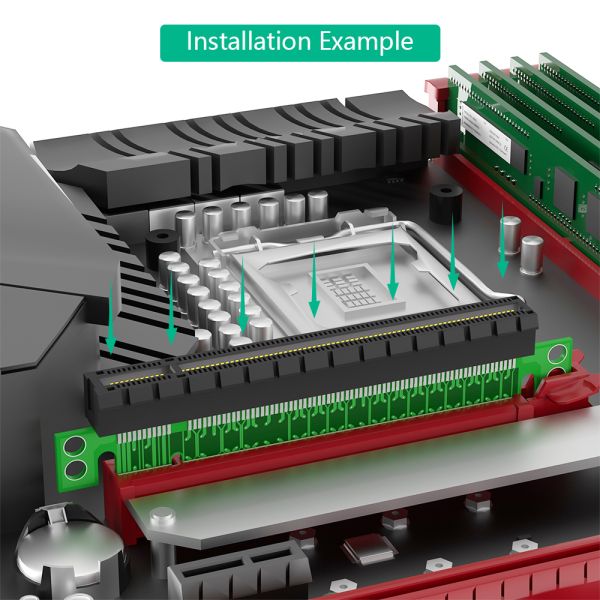 Installation Example