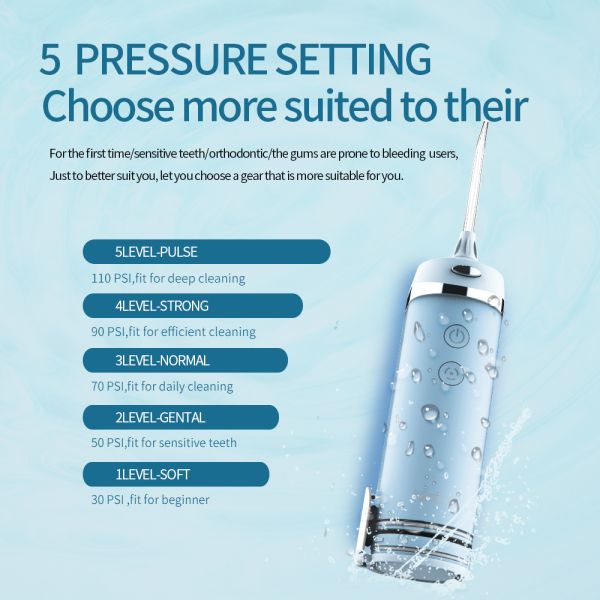 5 PRESSURE SETTING
Choose more suited to their

For the first time/sensitive teeth/orthodontic/the gums are prone to bleeding users,
Just to better suit you, let you choose a gear that is more suitable for you.

5LEVEL-PULSE
110 PSI,fit for deep cleaning

4LEVEL-STRONG
90 PSI,fit for efficient cleaning

3LEVEL-NORMAL
70 PSI,fit for daily cleaning

2LEVEL-GENTAL
50 PSI,fit for sensitive teeth

1LEVEL-SOFT
30 PSI ,fit for beginner