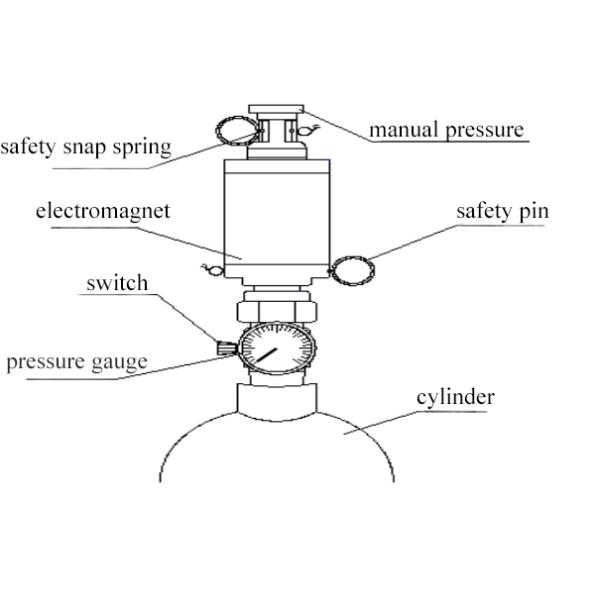 manual pressure

safety snap spring

electromagnet

safety pin

switch

pressure gauge

cylinder