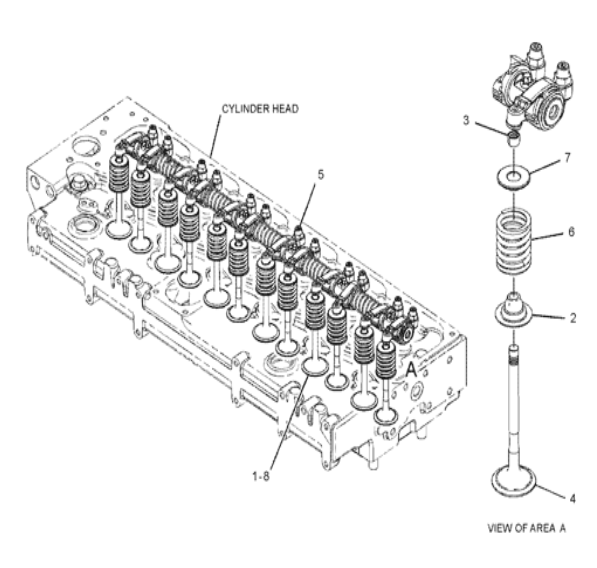 CYLINDER HEAD

5

A

1-8

3

7

6

2

4

VIEW OF AREA A