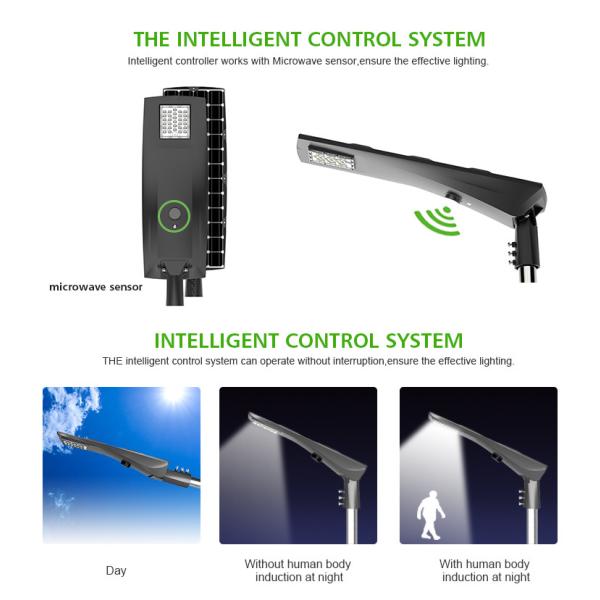 THE INTELLIGENT CONTROL SYSTEM

Intelligent controller works with Microwave sensor,ensure the effective lighting.

microwave sensor

INTELLIGENT CONTROL SYSTEM

THE intelligent control system can operate without interruption,ensure the effective lighting.

Day

Without human body induction at night

With human body induction at night