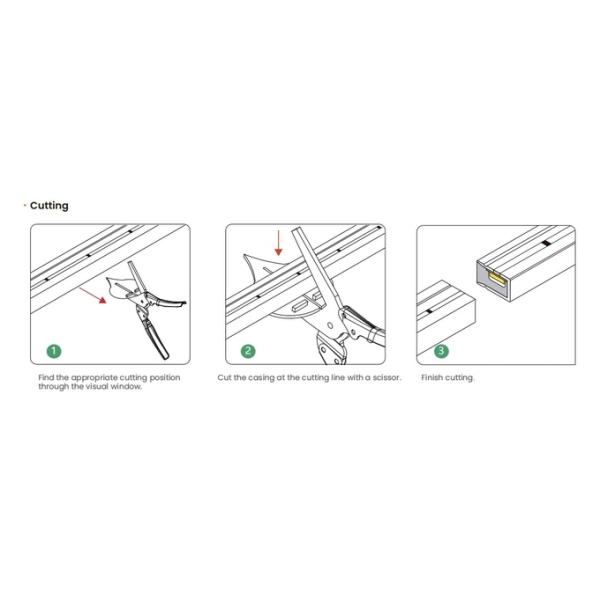 · Cutting

1

Find the appropriate cutting position through the visual window.

2

Cut the casing at the cutting line with a scissor.

3

Finish cutting.