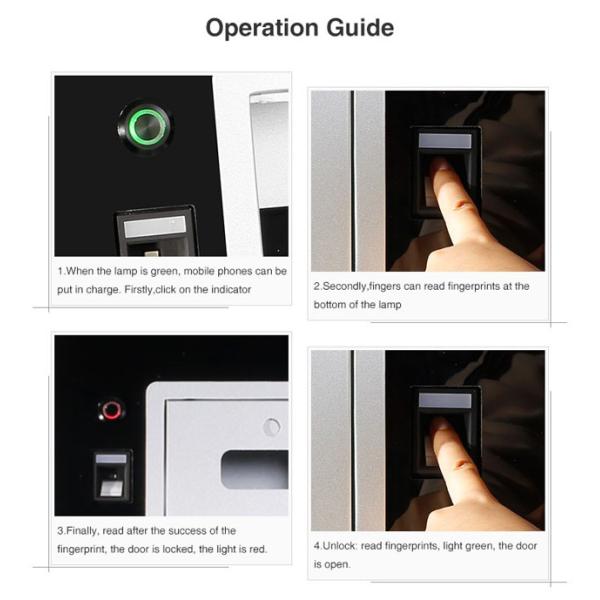 Operation Guide

1.When the lamp is green, mobile phones can be put in charge. Firstly,click on the indicator

2.Secondly,fingers can read fingerprints at the bottom of the lamp

3.Finally, read after the success of the fingerprint, the door is locked, the light is red.

4.Unlock: read fingerprints, light green, the door is open.