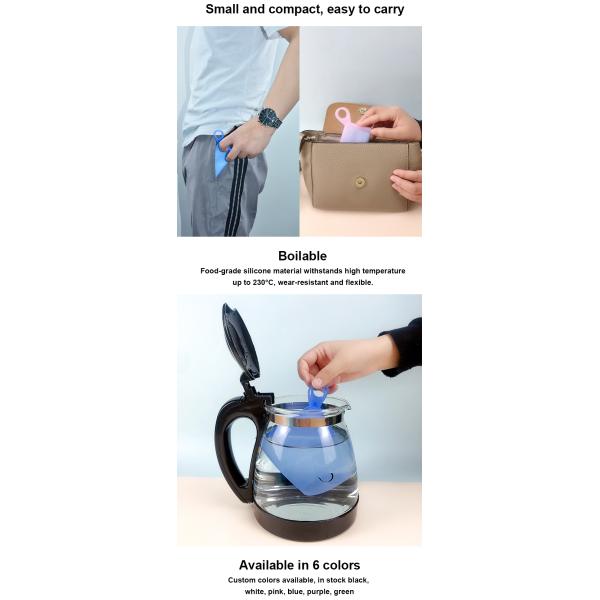 Small and compact, easy to carry

Boilable

Food-grade silicone material withstands high temperature up to 230°C, wear-resistant and flexible.

Available in 6 colors

Custom colors available, in stock black, white, pink, blue, purple, green