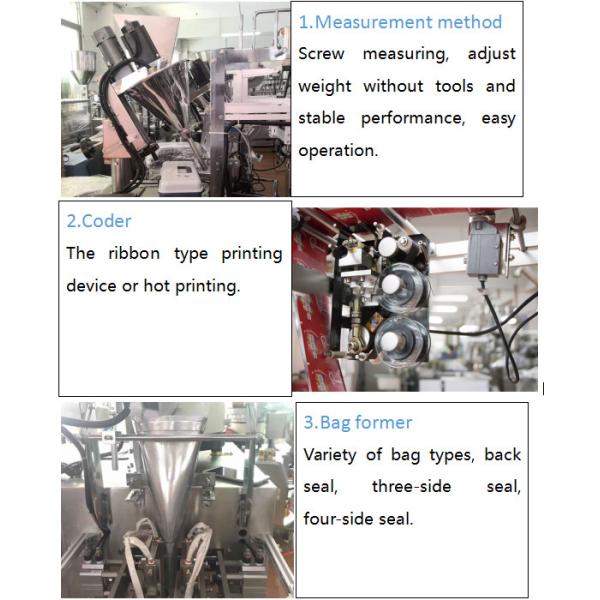 1.Measurement method

Screw measuring, adjust weight without tools and stable performance, easy operation.

2.Coder

The ribbon type printing device or hot printing.

3.Bag former

Variety of bag types, back seal, three-side seal, four-side seal.