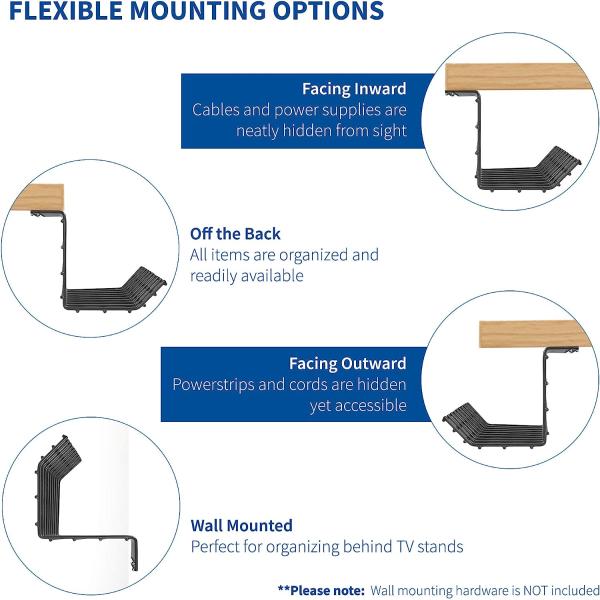 FLEXIBLE MOUNTING OPTIONS

Facing Inward
Cables and power supplies are neatly hidden from sight

Off the Back
All items are organized and readily available

Facing Outward
Powerstrips and cords are hidden yet accessible

Wall Mounted
Perfect for organizing behind TV stands

**Please note: Wall mounting hardware is NOT included