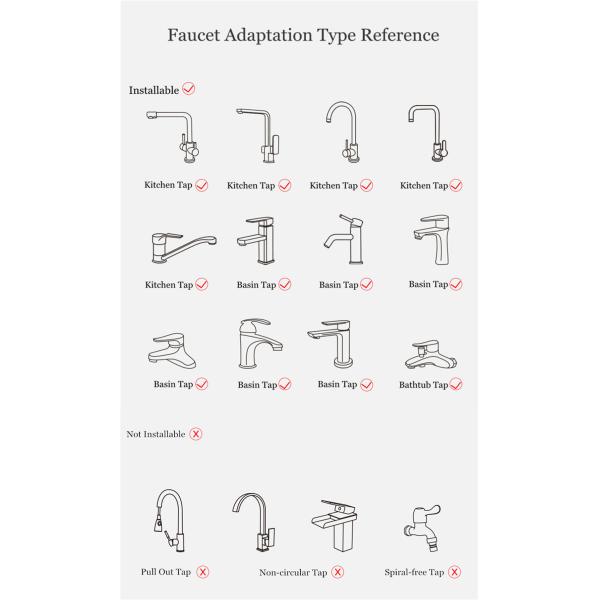 Faucet Adaptation Type Reference

Installable

Kitchen Tap

Kitchen Tap

Kitchen Tap

Kitchen Tap

Kitchen Tap

Basin Tap

Basin Tap

Basin Tap

Basin Tap

Basin Tap

Basin Tap

Bathtub Tap

Not Installable

Pull Out Tap

Non-circular Tap

Spiral-free Tap