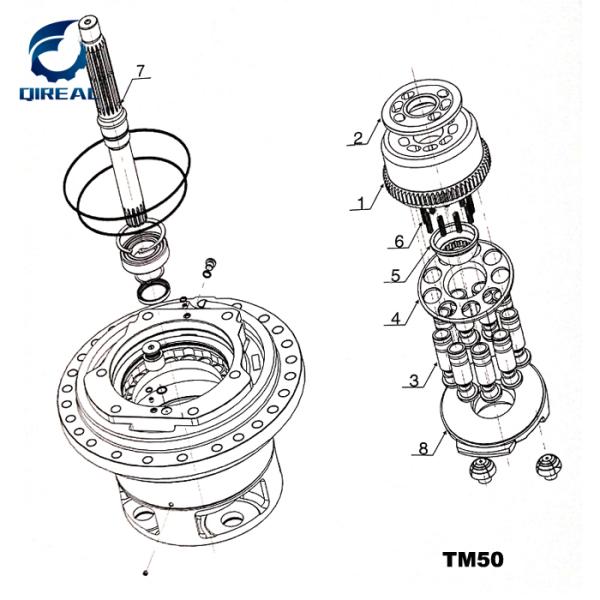 QIREAL

7

2

1

6

5

4

3

8

TM50