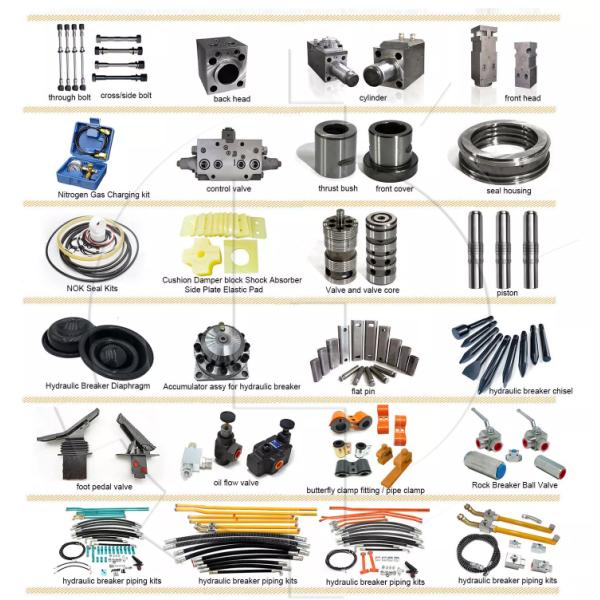 through bolt cross/side bolt
back head
cylinder
front head

Nitrogen Gas Charging kit
control valve
thrust bush front cover
seal housing

NOK Seal Kits
Cushion Damper block Shock Absorber Side Plate Elastic Pad
Valve and valve core
piston

Hydraulic Breaker Diaphragm
Accumulator assy for hydraulic breaker
flat pin
hydraulic breaker chisel

foot pedal valve
oil flow valve
butterfly clamp fitting / pipe clamp
Rock Breaker Ball Valve

hydraulic breaker piping kits
hydraulic breaker piping kits
hydraulic breaker piping kits
hydraulic breaker piping kits