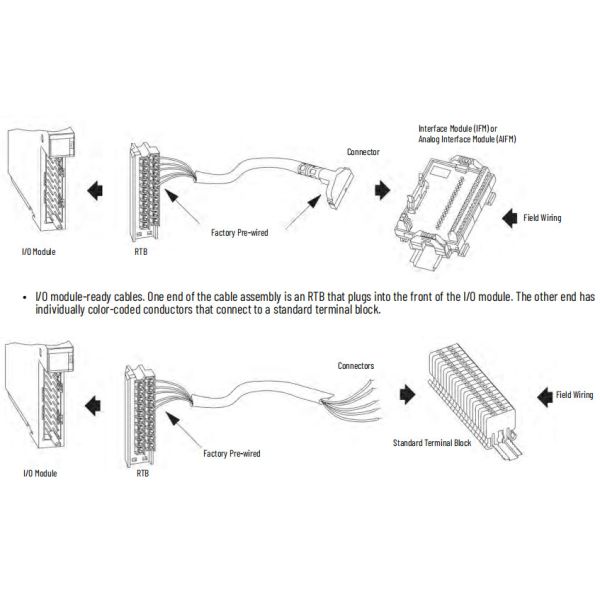 Interface Module (IFM) or Analog Interface Module (AIFM)

Connector

Field Wiring

Factory Pre-wired

I/O Module

RTB

• I/O module-ready cables. One end of the cable assembly is an RTB that plugs into the front of the I/O module. The other end has individually color-coded conductors that connect to a standard terminal block.

Connectors

Field Wiring

Standard Terminal Block

Factory Pre-wired

I/O Module

RTB