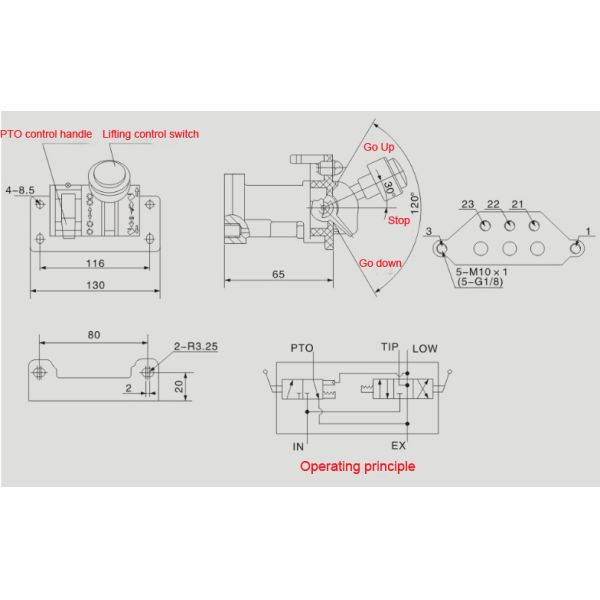 PTO control handle
Lifting control switch
4-8.5
116
130
Go Up
30°
120°
Stop
Go down
65
23
22
21
3
1
5-M10 × 1
(5-G1/8)
80
2-R3.25
2
20
PTO
TIP
LOW
IN
EX
Operating principle