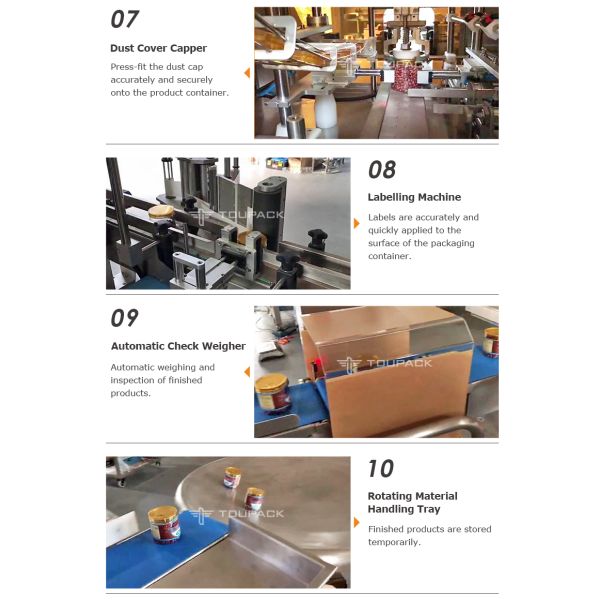 07

Dust Cover Capper

Press-fit the dust cap accurately and securely onto the product container.

TOUPACK

08

Labelling Machine

Labels are accurately and quickly applied to the surface of the packaging container.

09

Automatic Check Weigher

Automatic weighing and inspection of finished products.

TOUPACK

TOUPACK

10

Rotating Material Handling Tray

Finished products are stored temporarily.