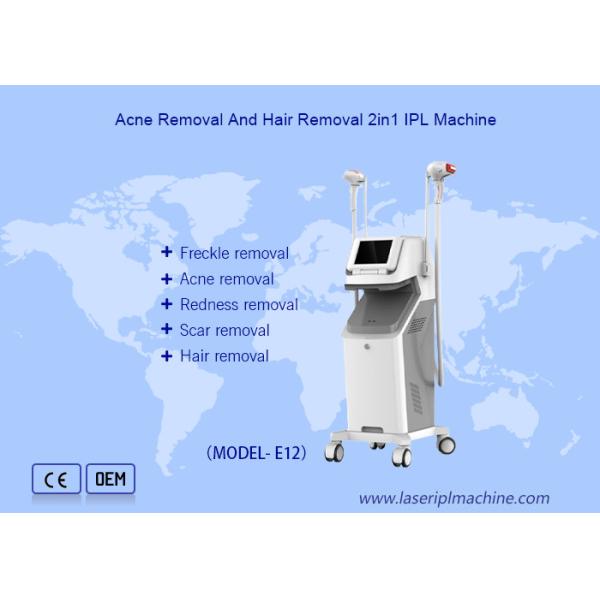 Acne Removal And Hair Removal 2in1 IPL Machine

+ Freckle removal
+ Acne removal
+ Redness removal
+ Scar removal
+ Hair removal

(MODEL- E12)

CE OEM

www.laseriplmachine.com