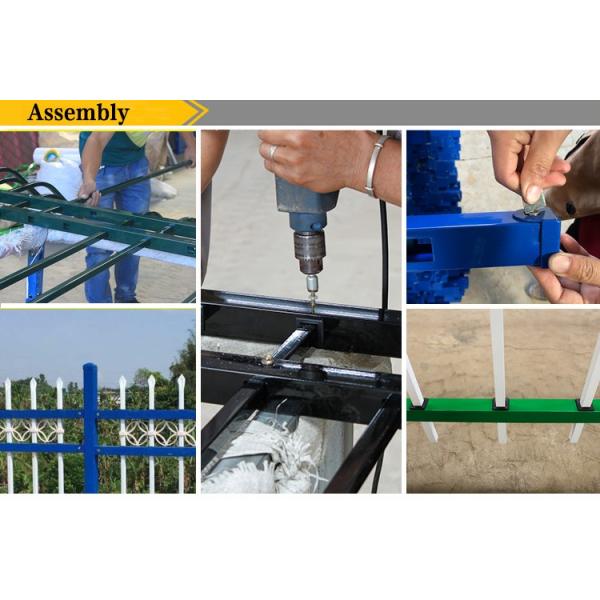 Assembly