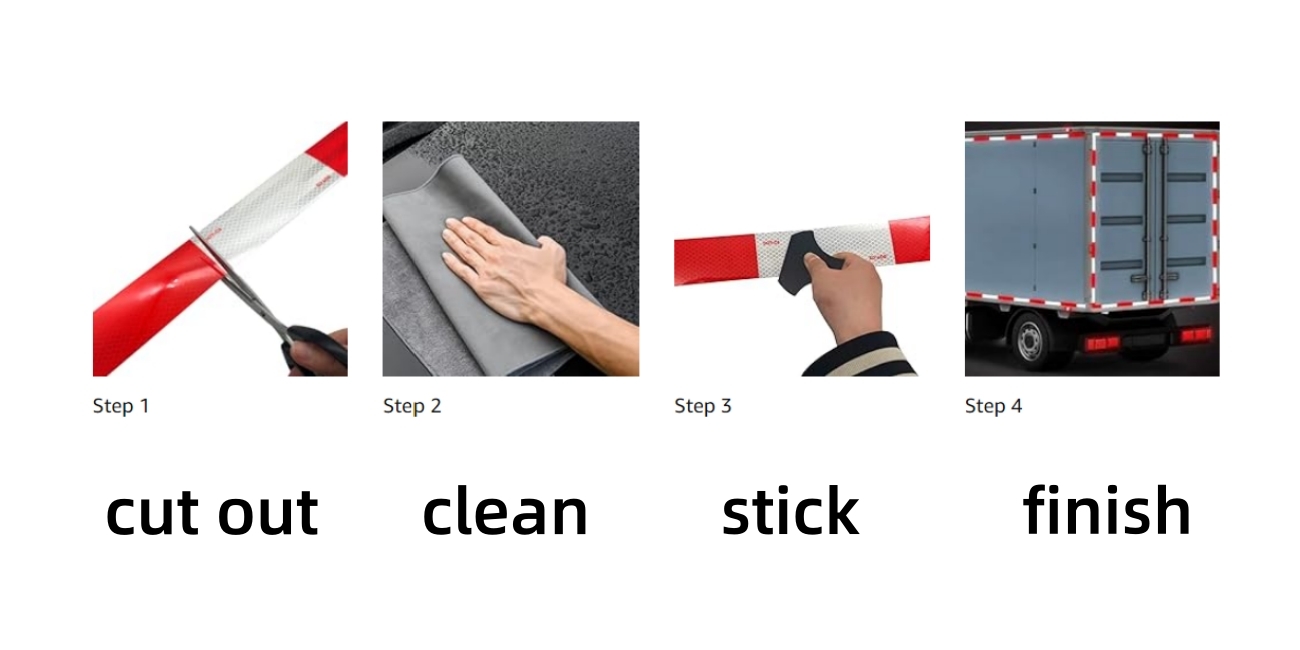 Step 1

Step 2

Step 3

Step 4

cut out

clean

stick

finish