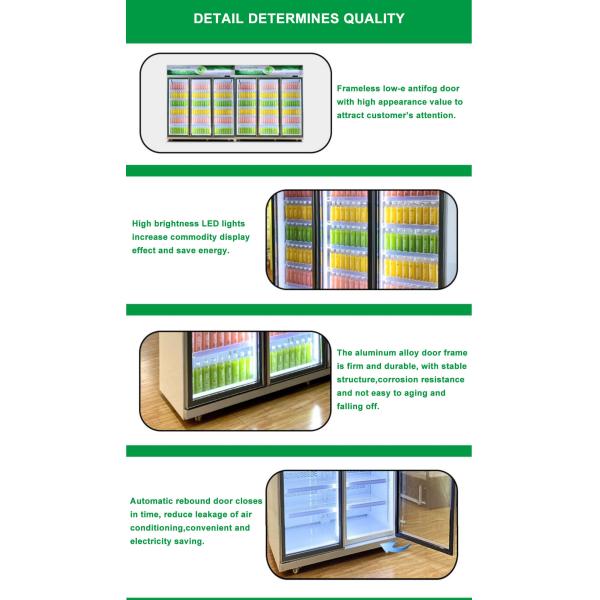 DETAIL DETERMINES QUALITY

Frameless low-e antifog door with high appearance value to attract customer's attention.

High brightness LED lights increase commodity display effect and save energy.

The aluminum alloy door frame is firm and durable, with stable structure,corrosion resistance and not easy to aging and falling off.

Automatic rebound door closes in time, reduce leakage of air conditioning,convenient and electricity saving.