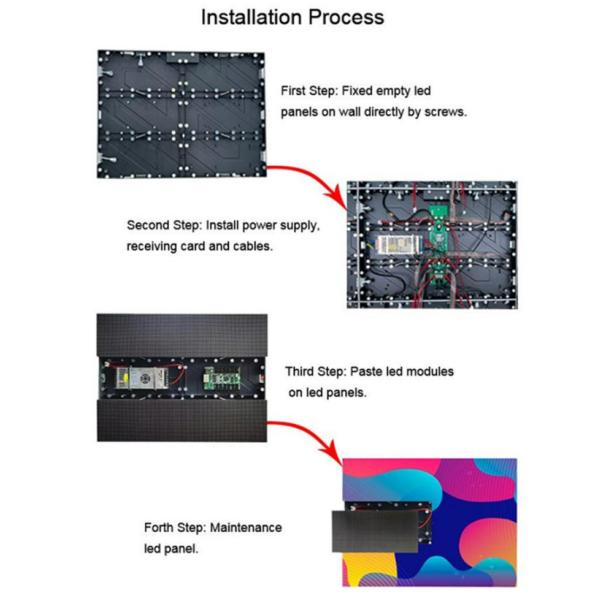 Installation Process

First Step: Fixed empty led panels on wall directly by screws.

Second Step: Install power supply, receiving card and cables.

Third Step: Paste led modules on led panels.

Forth Step: Maintenance led panel.