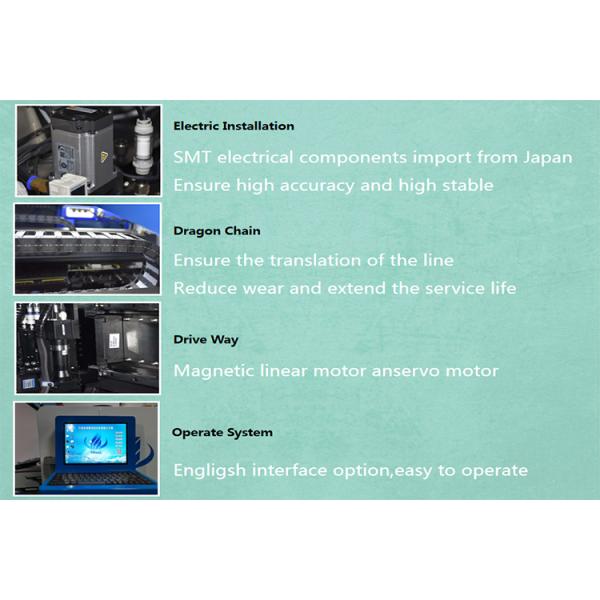 Electric Installation

SMT electrical components import from Japan

Ensure high accuracy and high stable

Dragon Chain

Ensure the translation of the line

Reduce wear and extend the service life

Drive Way

Magnetic linear motor anservo motor

Operate System

Engligsh interface option,easy to operate