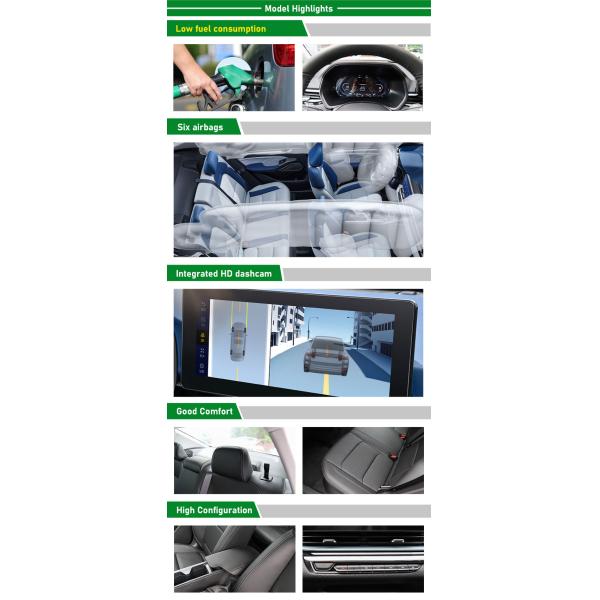 Model Highlights

Low fuel consumption

Six airbags

Integrated HD dashcam

Good Comfort

High Configuration