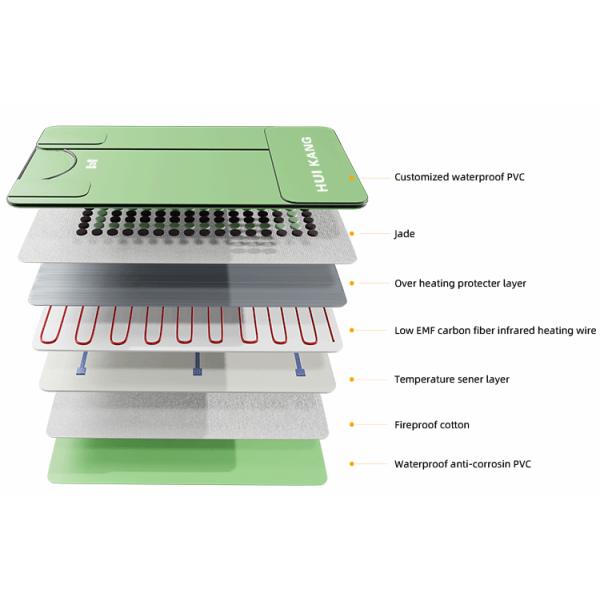 HUI KANG

Customized waterproof PVC

Jade

Over heating protecter layer

Low EMF carbon fiber infrared heating wire

Temperature sener layer

Fireproof cotton

Waterproof anti-corrosin PVC