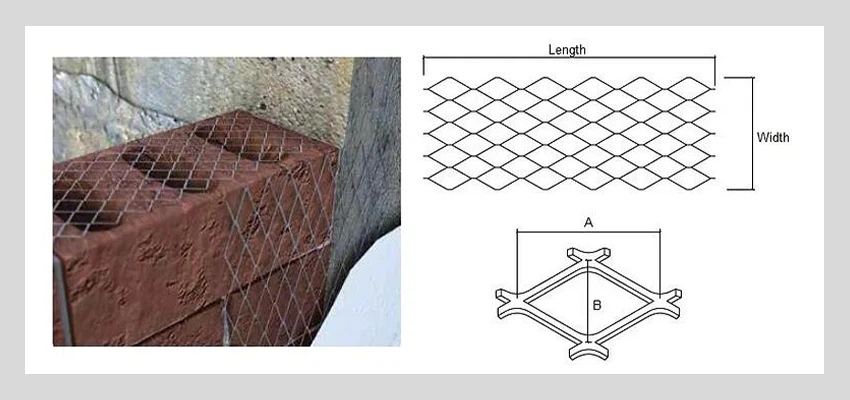 Length
Width
A
B