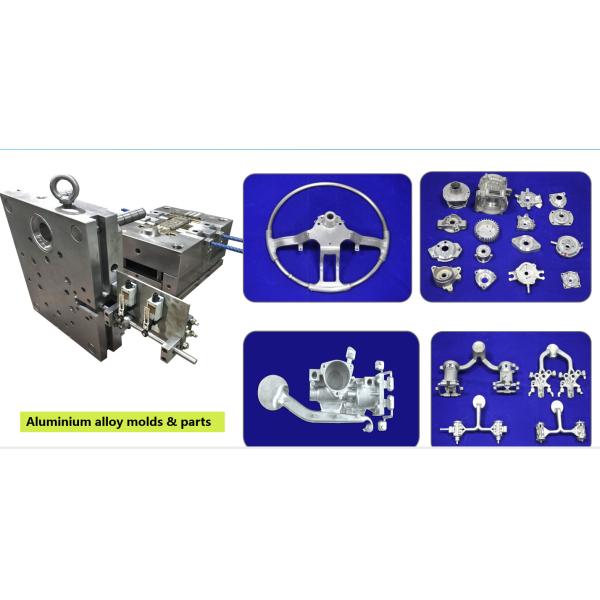 Aluminium alloy molds & parts