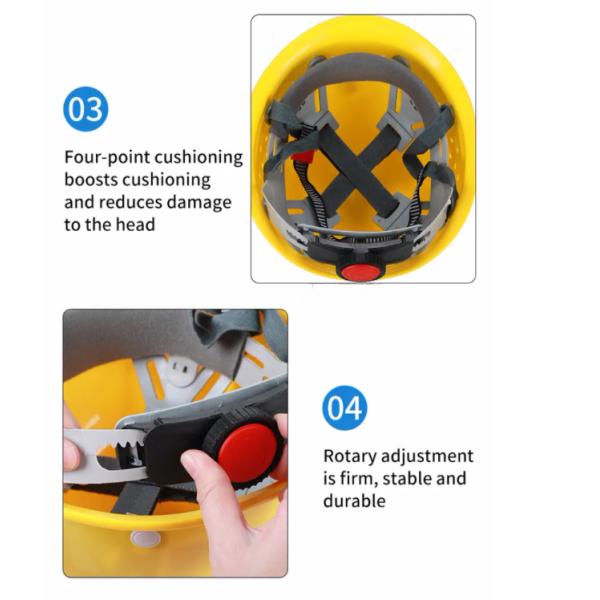 03

Four-point cushioning boosts cushioning and reduces damage to the head

04

Rotary adjustment is firm, stable and durable