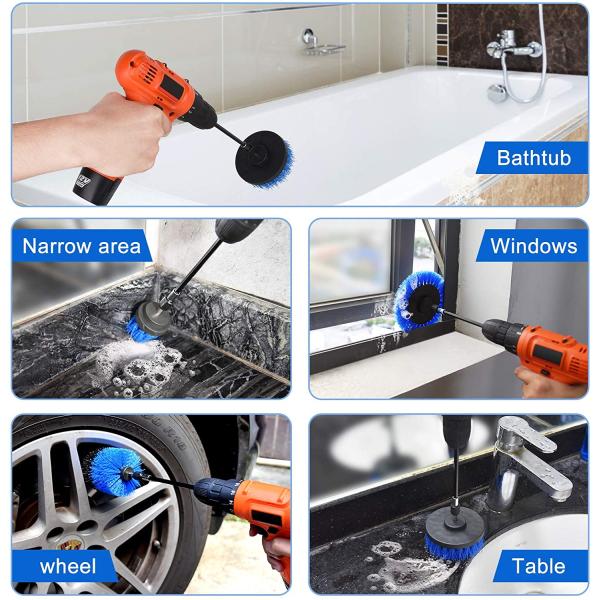 Bathtub

Narrow area

Windows

wheel

Table