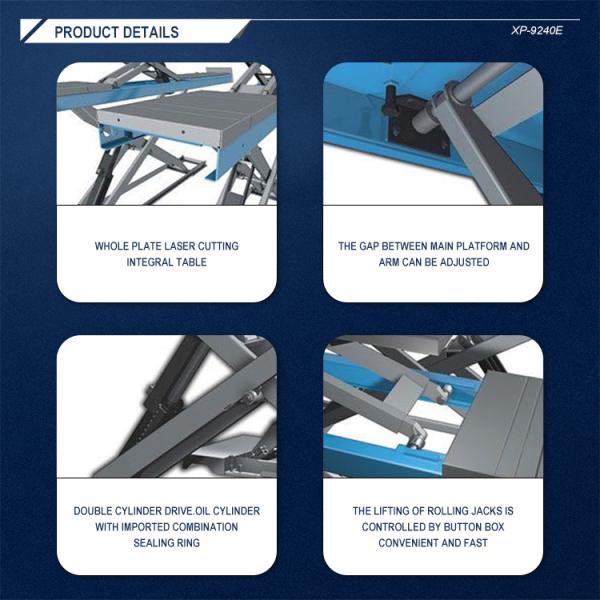 PRODUCT DETAILS

XP-9240E

WHOLE PLATE LASER CUTTING INTEGRAL TABLE

THE GAP BETWEEN MAIN PLATFORM AND ARM CAN BE ADJUSTED

DOUBLE CYLINDER DRIVE.OIL CYLINDER WITH IMPORTED COMBINATION SEALING RING

THE LIFTING OF ROLLING JACKS IS CONTROLLED BY BUTTON BOX CONVENIENT AND FAST