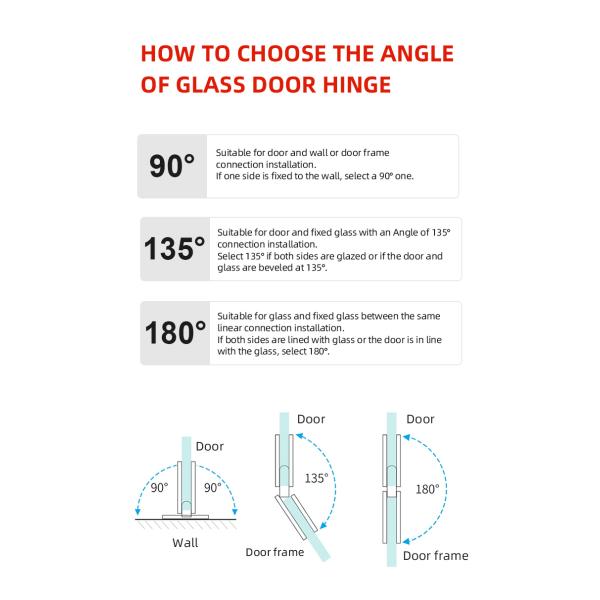 HOW TO CHOOSE THE ANGLE OF GLASS DOOR HINGE

90°

Suitable for door and wall or door frame connection installation.
If one side is fixed to the wall, select a 90° one.

135°

Suitable for door and fixed glass with an Angle of 135° connection installation.
Select 135° if both sides are glazed or if the door and glass are beveled at 135°.

180°

Suitable for glass and fixed glass between the same linear connection installation.
If both sides are lined with glass or the door is in line with the glass, select 180°.

Door
90°
90°
Wall

Door
135°
Door frame

Door
180°
Door frame