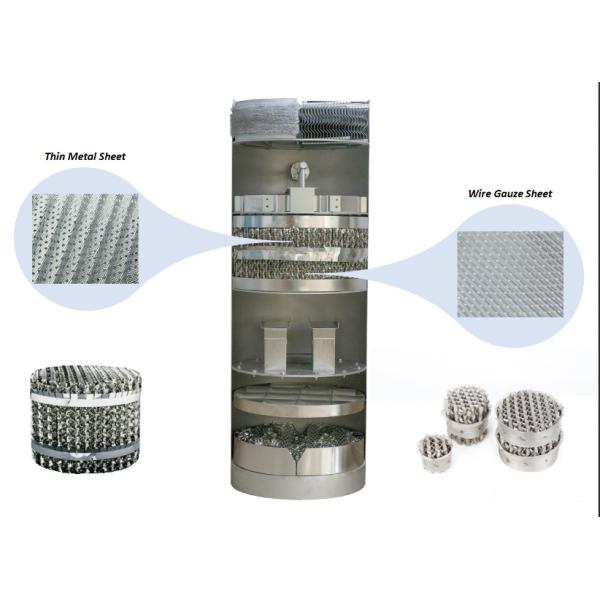 Thin Metal Sheet

Wire Gauze Sheet