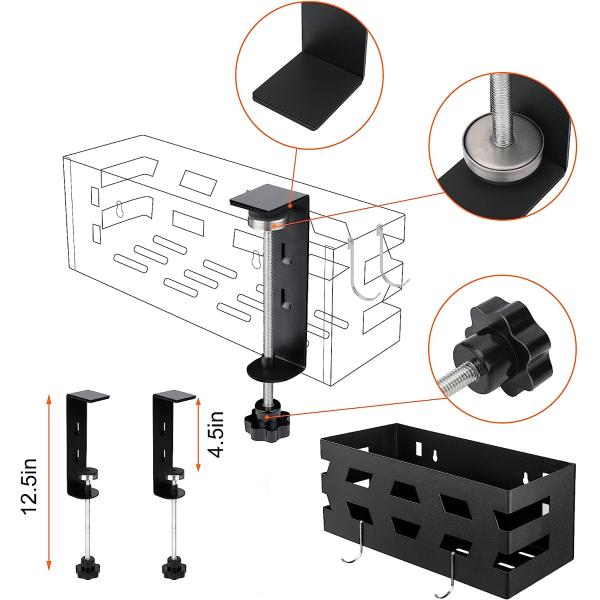 12.5in
4.5in