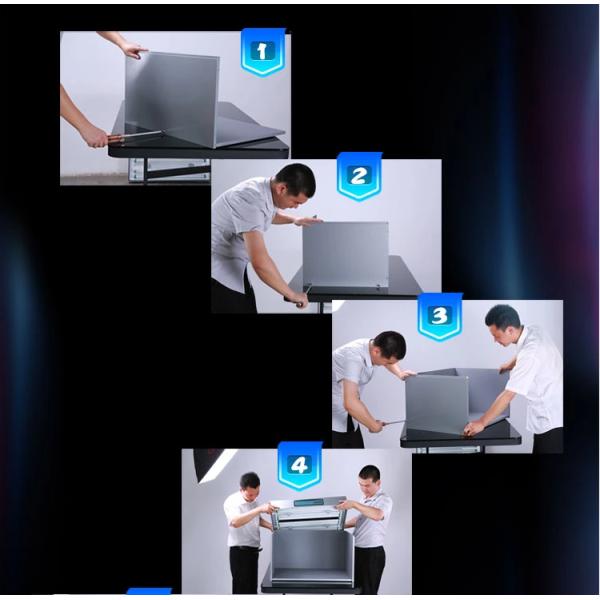 1
2
3
4