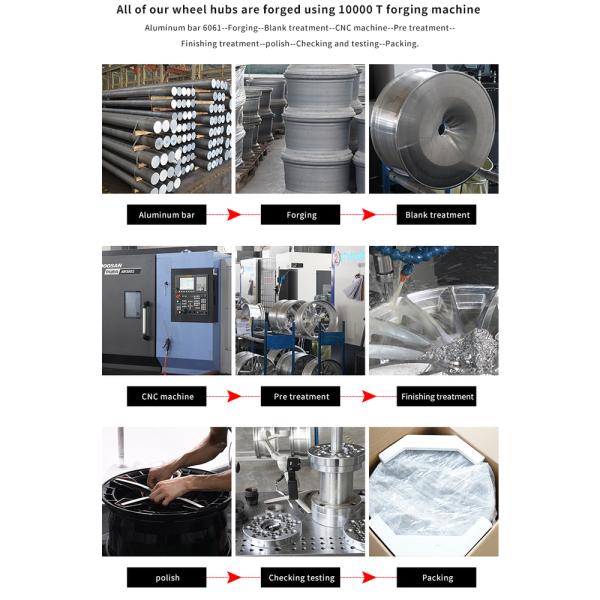 All of our wheel hubs are forged using 10000 T forging machine

Aluminum bar 6061--Forging--Blank treatment--CNC machine--Pre treatment--Finishing treatment--polish--Checking and testing--Packing.

Aluminum bar

Forging

Blank treatment

DOOSAN

CNC machine

Pre treatment

Finishing treatment

polish

Checking testing

Packing