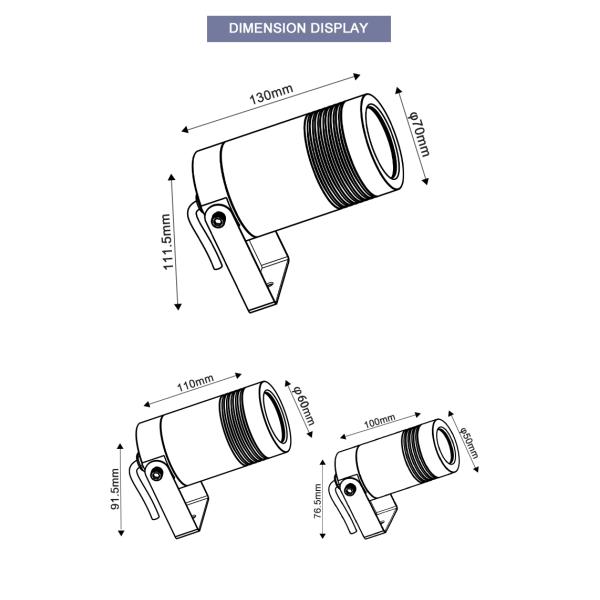 DIMENSION DISPLAY

130mm

φ70mm

111.5mm

110mm

φ60mm

91.5mm

100mm

φ50mm

76.5mm