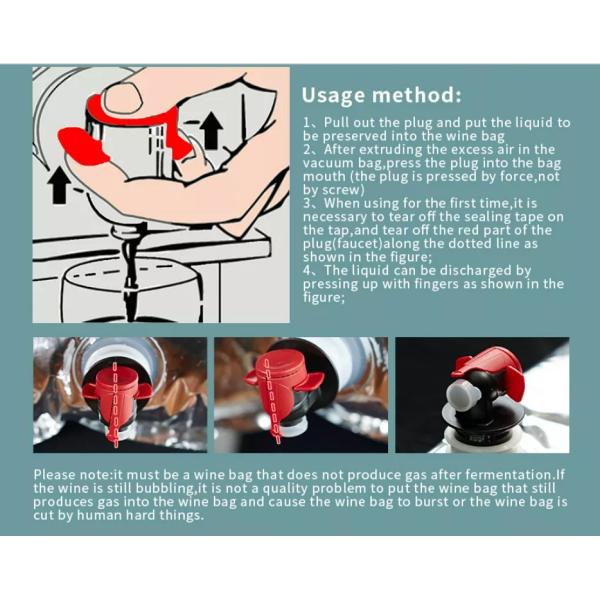 Usage method:

1、Pull out the plug and put the liquid to be preserved into the wine bag
2、After extruding the excess air in the vacuum bag,press the plug into the bag mouth (the plug is pressed by force,not by screw)
3、When using for the first time,it is necessary to tear off the sealing tape on the tap,and tear off the red part of the plug(faucet)along the dotted line as shown in the figure;
4、The liquid can be discharged by pressing up with fingers as shown in the figure;

Please note:it must be a wine bag that does not produce gas after fermentation.If the wine is still bubbling,it is not a quality problem to put the wine bag that still produces gas into the wine bag and cause the wine bag to burst or the wine bag is cut by human hard things.