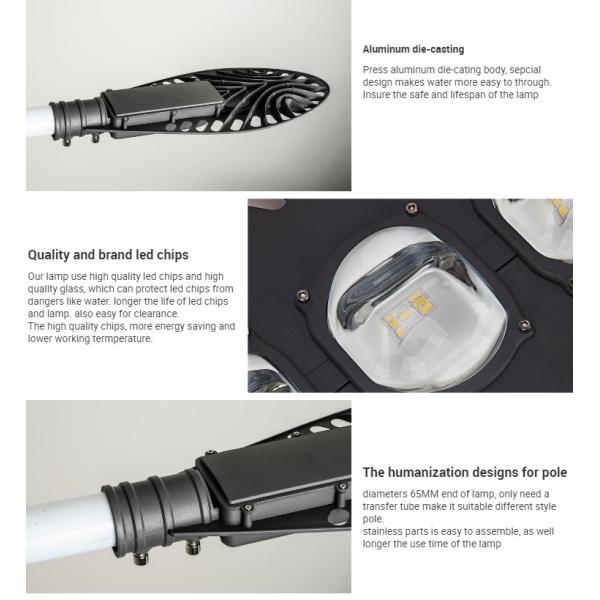 Aluminum die-casting

Press aluminum die-cating body, sepcial design makes water more easy to through. Insure the safe and lifespan of the lamp

Quality and brand led chips

Our lamp use high quality led chips and high quality glass, which can protect led chips from dangers like water. longer the life of led chips and lamp. also easy for clearance.
The high quality chips, more energy saving and lower working termperature.

The humanization designs for pole

diameters 65MM end of lamp, only need a transfer tube make it suitable different style pole.
stainless parts is easy to assemble, as well longer the use time of the lamp