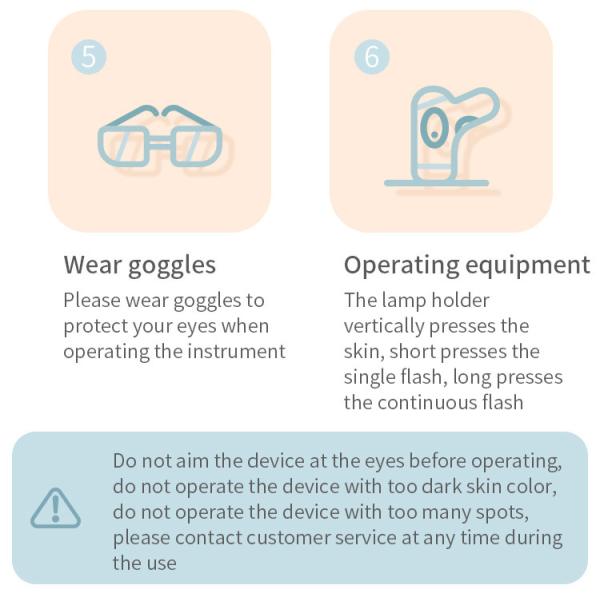 5

Wear goggles

Please wear goggles to protect your eyes when operating the instrument

6

Operating equipment

The lamp holder vertically presses the skin, short presses the single flash, long presses the continuous flash

Do not aim the device at the eyes before operating, do not operate the device with too dark skin color, do not operate the device with too many spots, please contact customer service at any time during the use