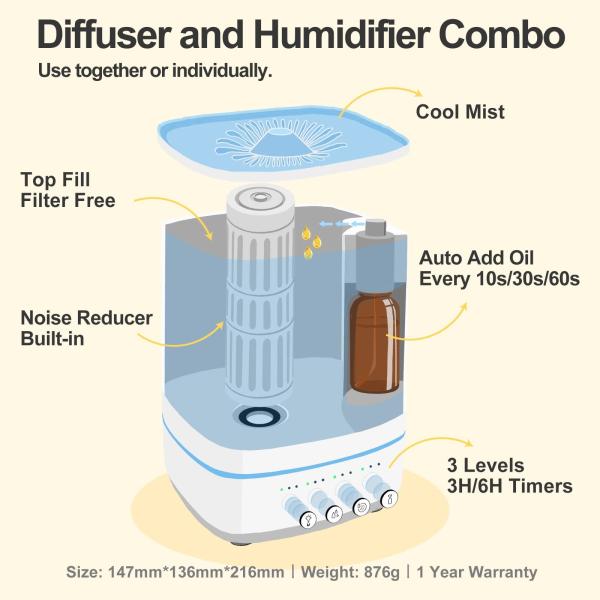 Diffuser and Humidifier Combo
Use together or individually.

Cool Mist

Top Fill
Filter Free

Auto Add Oil
Every 10s/30s/60s

Noise Reducer
Built-in

3 Levels
3H/6H Timers

Size: 147mm*136mm*216mm | Weight: 876g | 1 Year Warranty